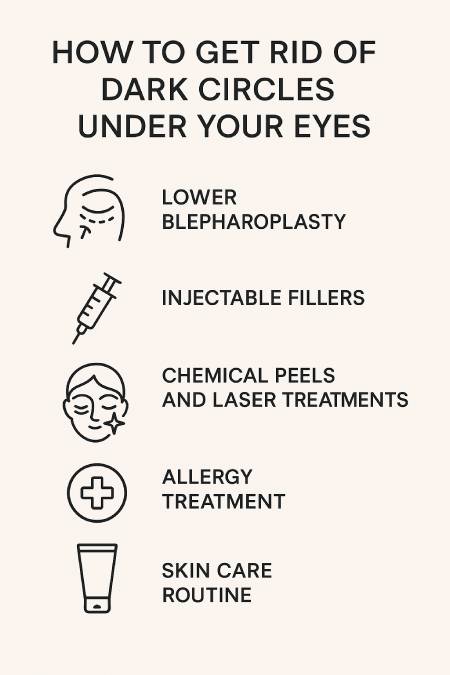 HOW TO GET RID OF DARK CIRCLES UNDER YOUR EYES

LOWER BLEPHAROPLASTY

INJECTABLE FILLERS

CHEMICAL PEELS AND LASER TREATMENTS

ALLERGY TREATMENT

SKIN CARE ROUTINE